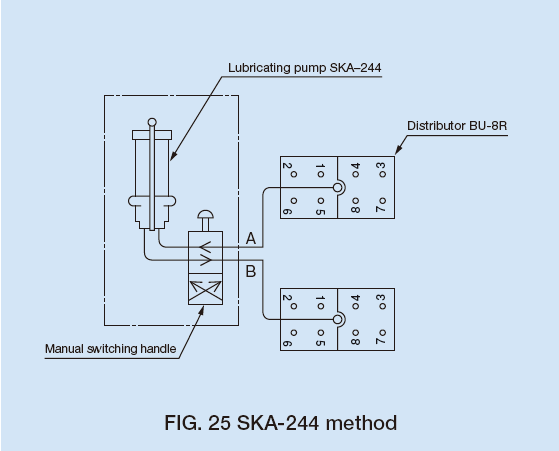 Lubricating pump SKA–244

Distributor BU-8R

2 1 4 3
6 5 8 7

A

B

2 1 4 3
6 5 8 7

Manual switching handle

FIG. 25 SKA-244 method